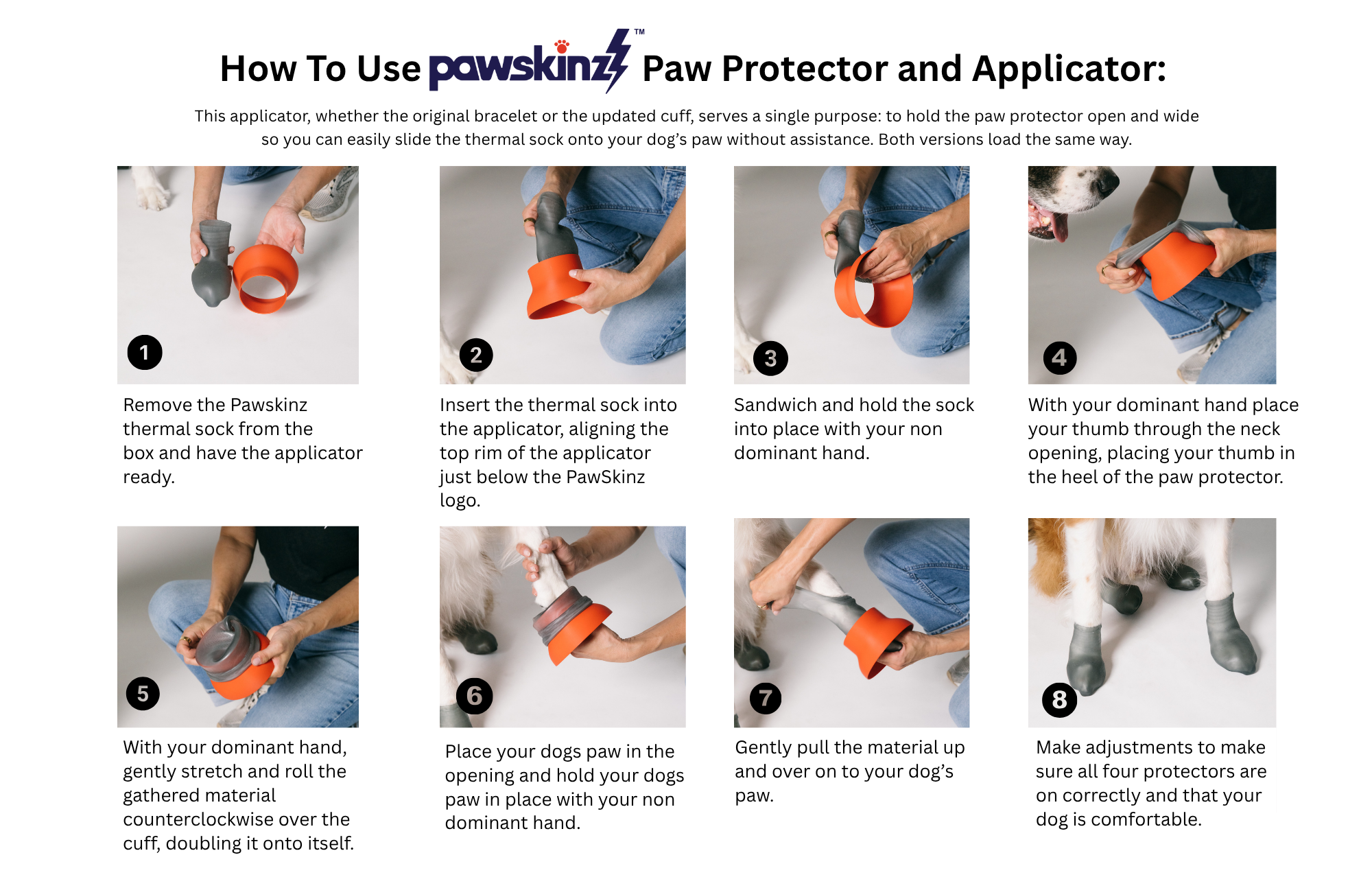 How To Use pawskinz™ Paw Protector and Applicator:

This applicator, whether the original bracelet or the updated cuff, serves a single purpose: to hold the paw protector open and wide so you can easily slide the thermal sock onto your dog's paw without assistance. Both versions load the same way.

1

Remove the Pawskinz thermal sock from the box and have the applicator ready.

2

Insert the thermal sock into the applicator, aligning the top rim of the applicator just below the PawSkinz logo.

3

Sandwich and hold the sock into place with your non dominant hand.

4

With your dominant hand place your thumb through the neck opening, placing your thumb in the heel of the paw protector.

5

With your dominant hand, gently stretch and roll the gathered material counterclockwise over the cuff, doubling it onto itself.

6

Place your dogs paw in the opening and hold your dogs paw in place with your non dominant hand.

7

Gently pull the material up and over on to your dog's paw.

8

Make adjustments to make sure all four protectors are on correctly and that your dog is comfortable.